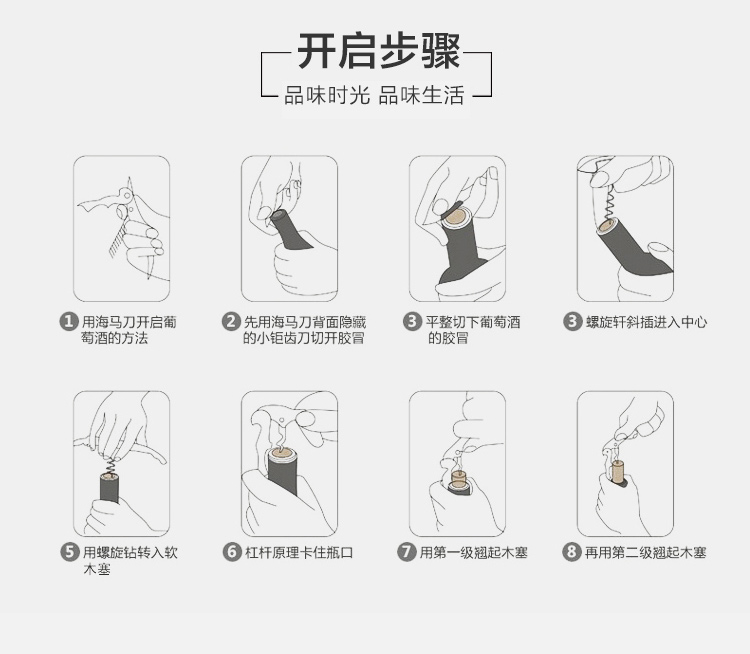 开启步骤

品味时光 品味生活

1 用海马刀开启葡萄酒的方法

2 先用海马刀背面隐藏的小钜齿刀切开胶冒

3 平整切下葡萄酒的胶冒

3 螺旋轩斜插进入中心

5 用螺旋钻转入软木塞

6 杠杆原理卡住瓶口

7 用第一级翘起木塞

8 再用第二级翘起木塞