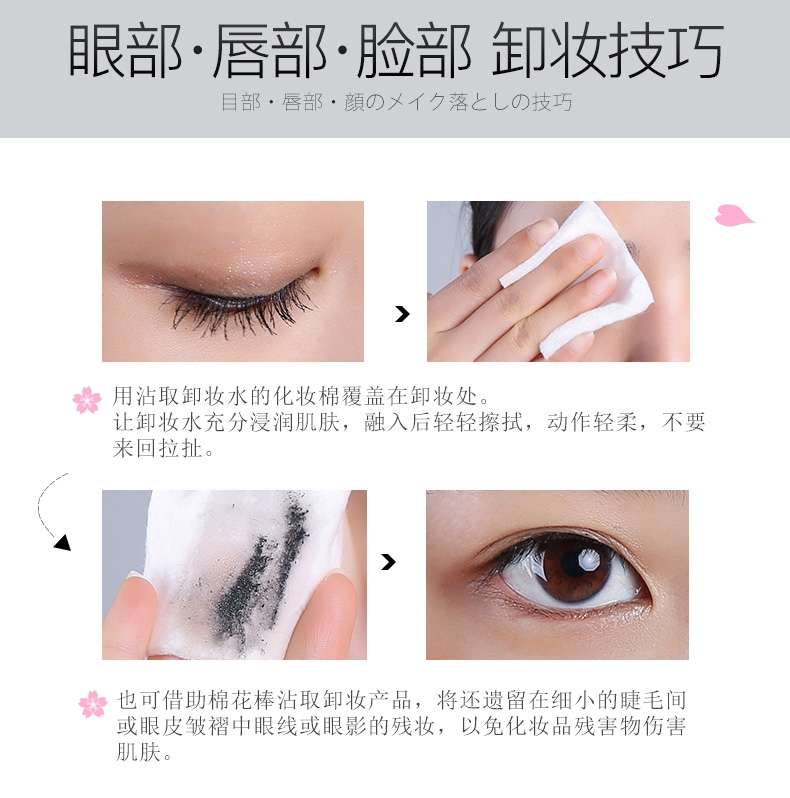 眼部·唇部·脸部 卸妆技巧

目部・唇部・顔のメイク落としの技巧

用沾取卸妆水的化妆棉覆盖在卸妆处。
让卸妆水充分浸润肌肤，融入后轻轻擦拭，动作轻柔，不要来回拉扯。

也可借助棉花棒沾取卸妆产品，将还遗留在细小的睫毛间或眼皮皱褶中眼线或眼影的残妆，以免化妆品残害物伤害肌肤。